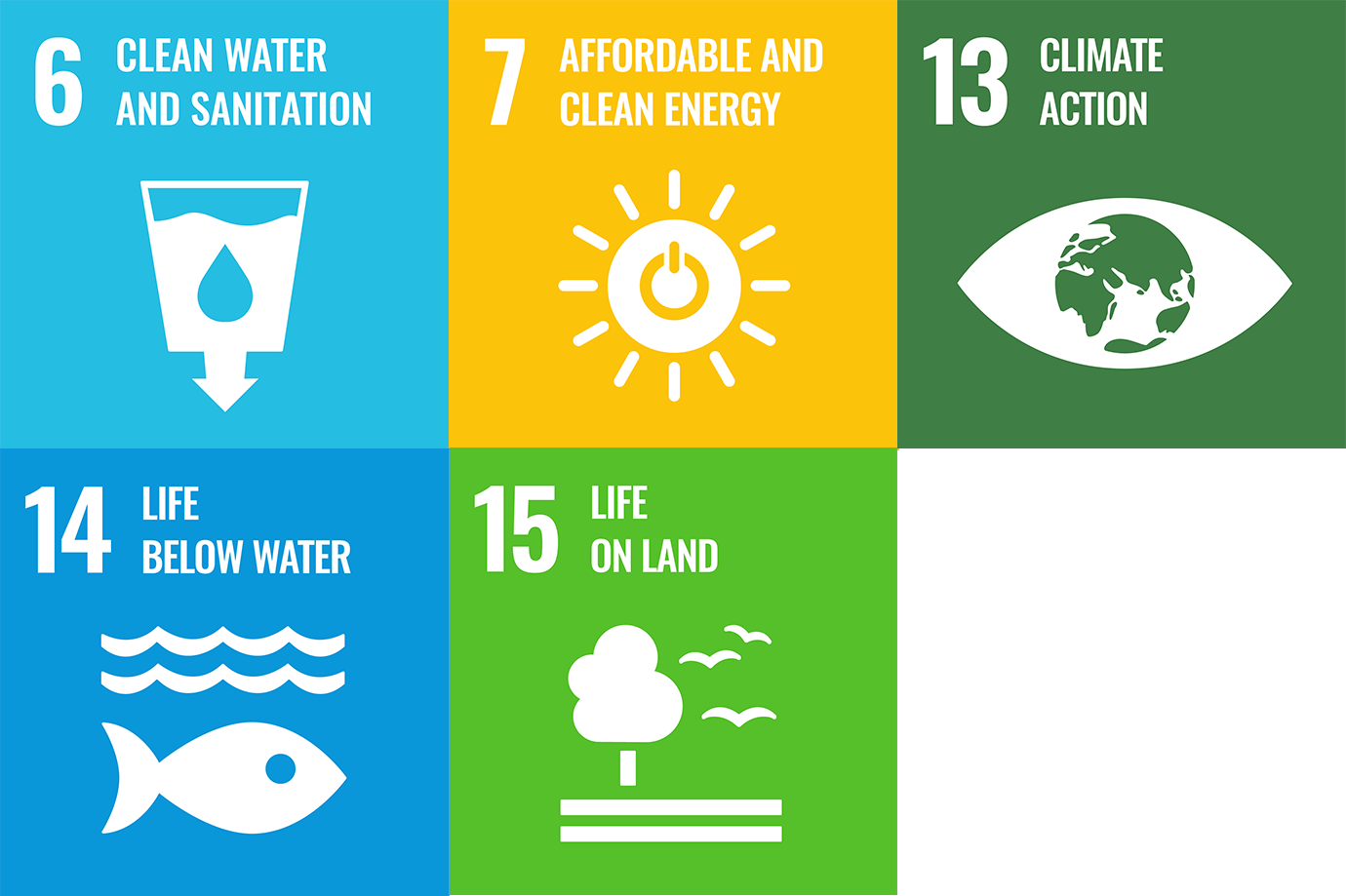 6 CLEAN WATER AND SANITATION

7 AFFORDABLE AND CLEAN ENERGY

13 CLIMATE ACTION

14 LIFE BELOW WATER

15 LIFE ON LAND